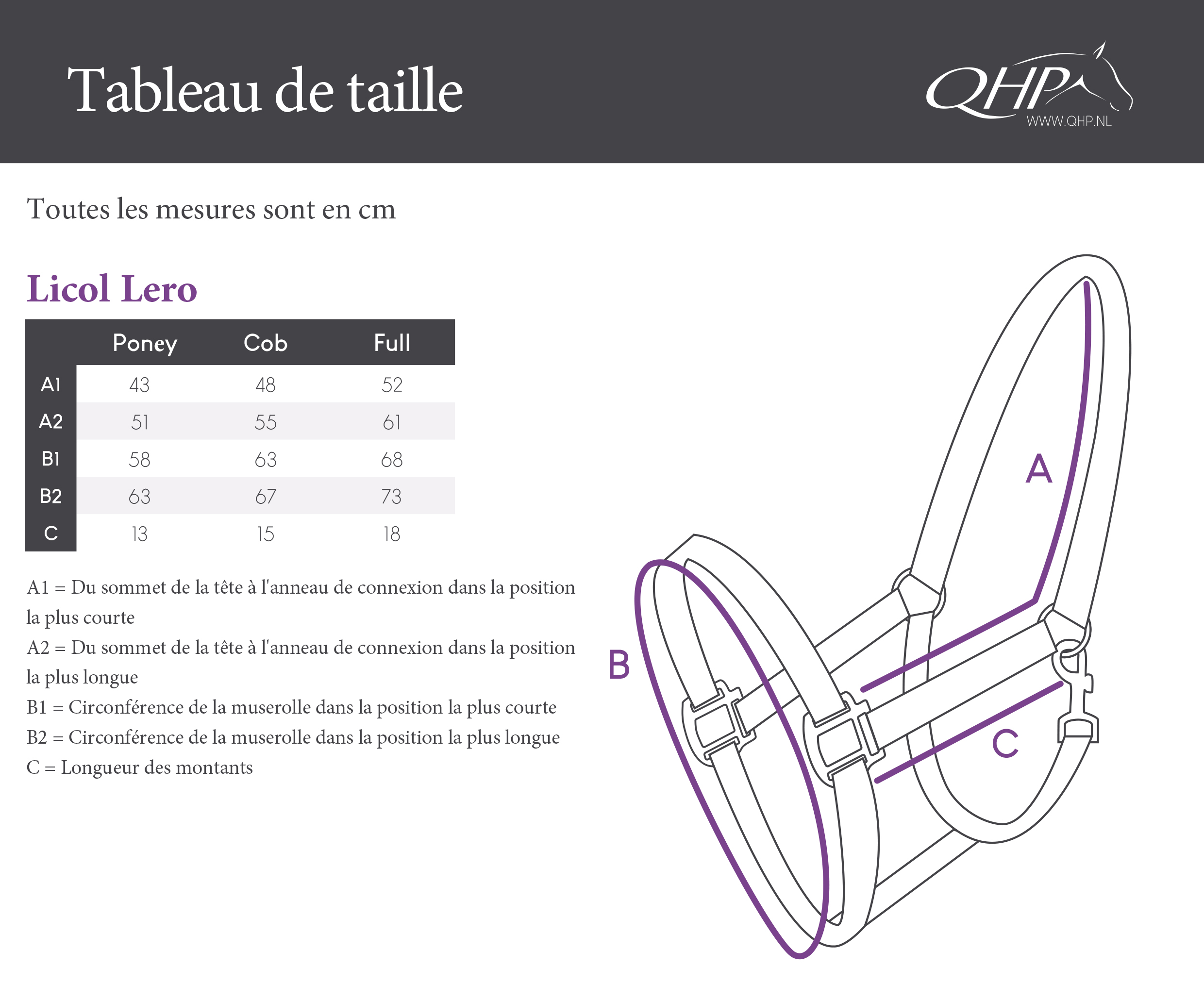 Tableau de taille

QHP
WWW.QHP.NL

Toutes les mesures sont en cm

Licol Lero

| | Poney | Cob | Full |
|---|---|---|---|
| A1 | 43 | 48 | 52 |
| A2 | 51 | 55 | 61 |
| B1 | 58 | 63 | 68 |
| B2 | 63 | 67 | 73 |
| C | 13 | 15 | 18 |

A1 = Du sommet de la tête à l'anneau de connexion dans la position la plus courte
A2 = Du sommet de la tête à l'anneau de connexion dans la position la plus longue
B1 = Circonférence de la muserolle dans la position la plus courte
B2 = Circonférence de la muserolle dans la position la plus longue
C = Longueur des montants

A
B
C