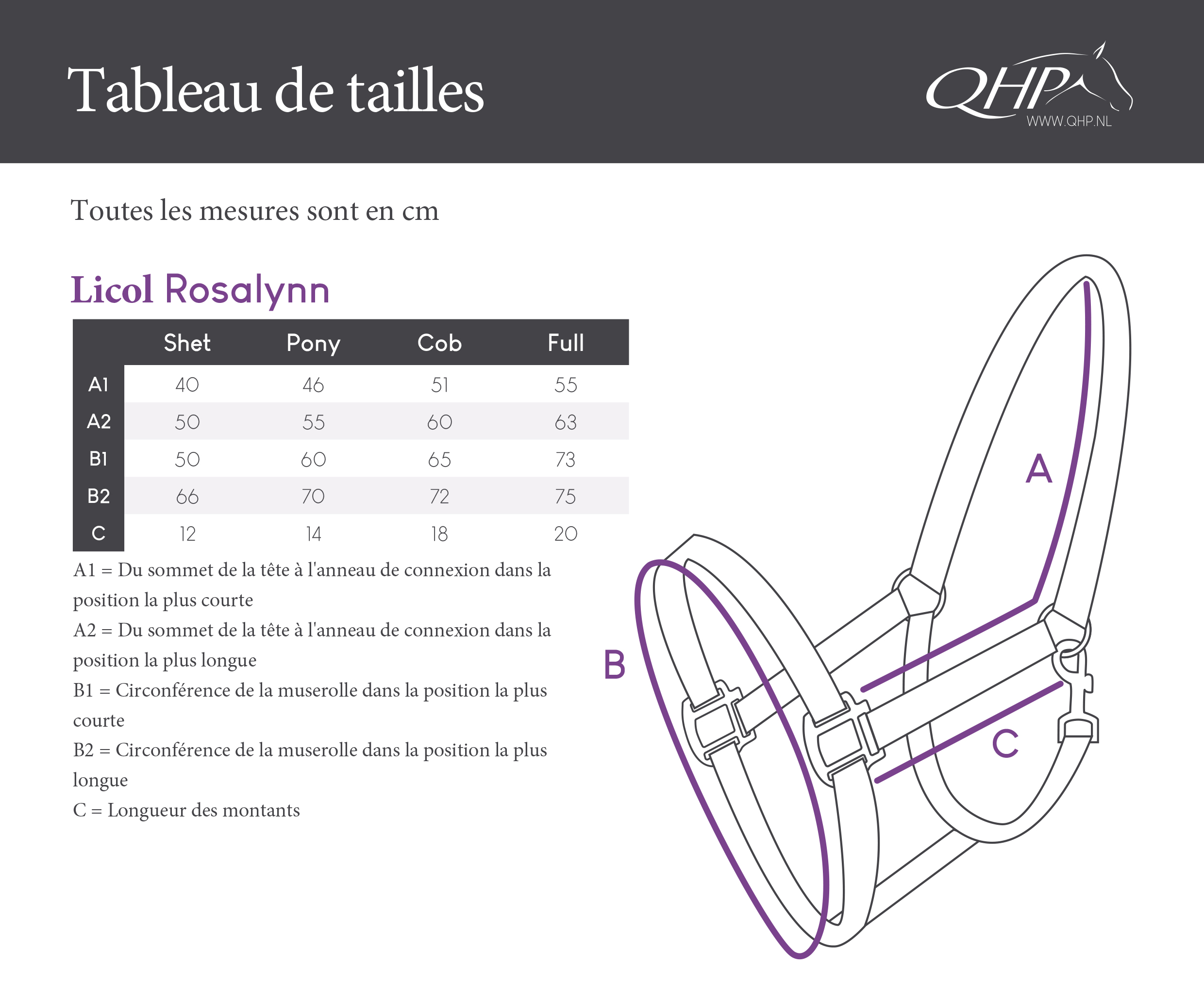 Tableau de tailles

QHP
WWW.QHP.NL

Toutes les mesures sont en cm

Licol Rosalynn

| | Shet | Pony | Cob | Full |
|---|---|---|---|---|
| A1 | 40 | 46 | 51 | 55 |
| A2 | 50 | 55 | 60 | 63 |
| B1 | 50 | 60 | 65 | 73 |
| B2 | 66 | 70 | 72 | 75 |
| C | 12 | 14 | 18 | 20 |

A1 = Du sommet de la tête à l'anneau de connexion dans la position la plus courte
A2 = Du sommet de la tête à l'anneau de connexion dans la position la plus longue
B1 = Circonférence de la muserolle dans la position la plus courte
B2 = Circonférence de la muserolle dans la position la plus longue
C = Longueur des montants

A

B

C