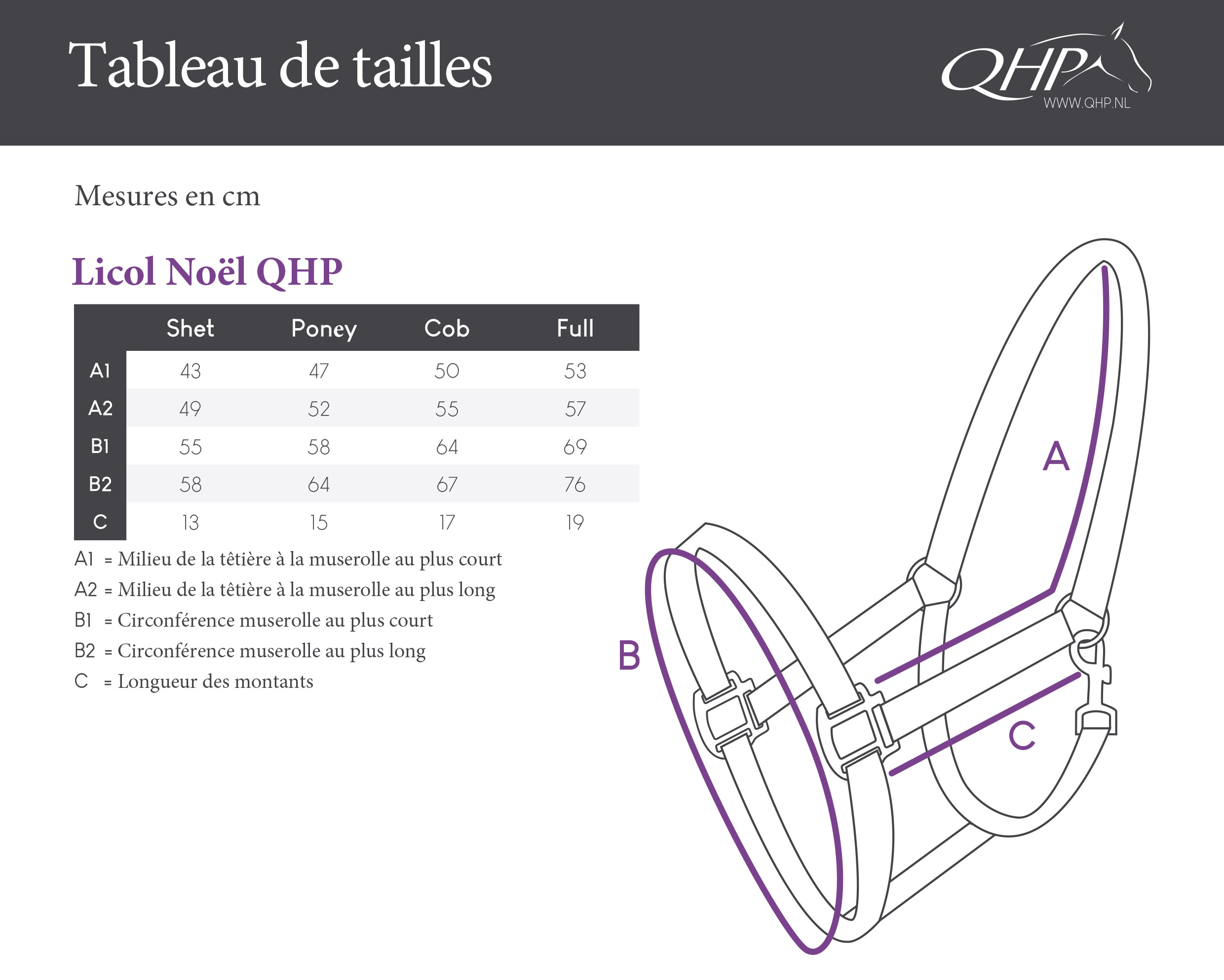 Tableau de tailles

QHP
WWW.QHP.NL

Mesures en cm

Licol Noël QHP

| | Shet | Poney | Cob | Full |
|---|---|---|---|---|
| A1 | 43 | 47 | 50 | 53 |
| A2 | 49 | 52 | 55 | 57 |
| B1 | 55 | 58 | 64 | 69 |
| B2 | 58 | 64 | 67 | 76 |
| C | 13 | 15 | 17 | 19 |

A1 = Milieu de la têtière à la muserolle au plus court
A2 = Milieu de la têtière à la muserolle au plus long
B1 = Circonférence muserolle au plus court
B2 = Circonférence muserolle au plus long
C = Longueur des montants

A

B

C